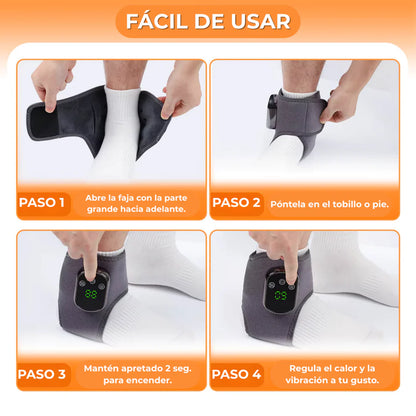 FÁCIL DE USAR

PASO 1 Abre la faja con la parte grande hacia adelante.

PASO 2 Póntela en el tobillo o pie.

88

PASO 3 Mantén apretado 2 seg. para encender.

09

PASO 4 Regula el calor y la vibración a tu gusto.